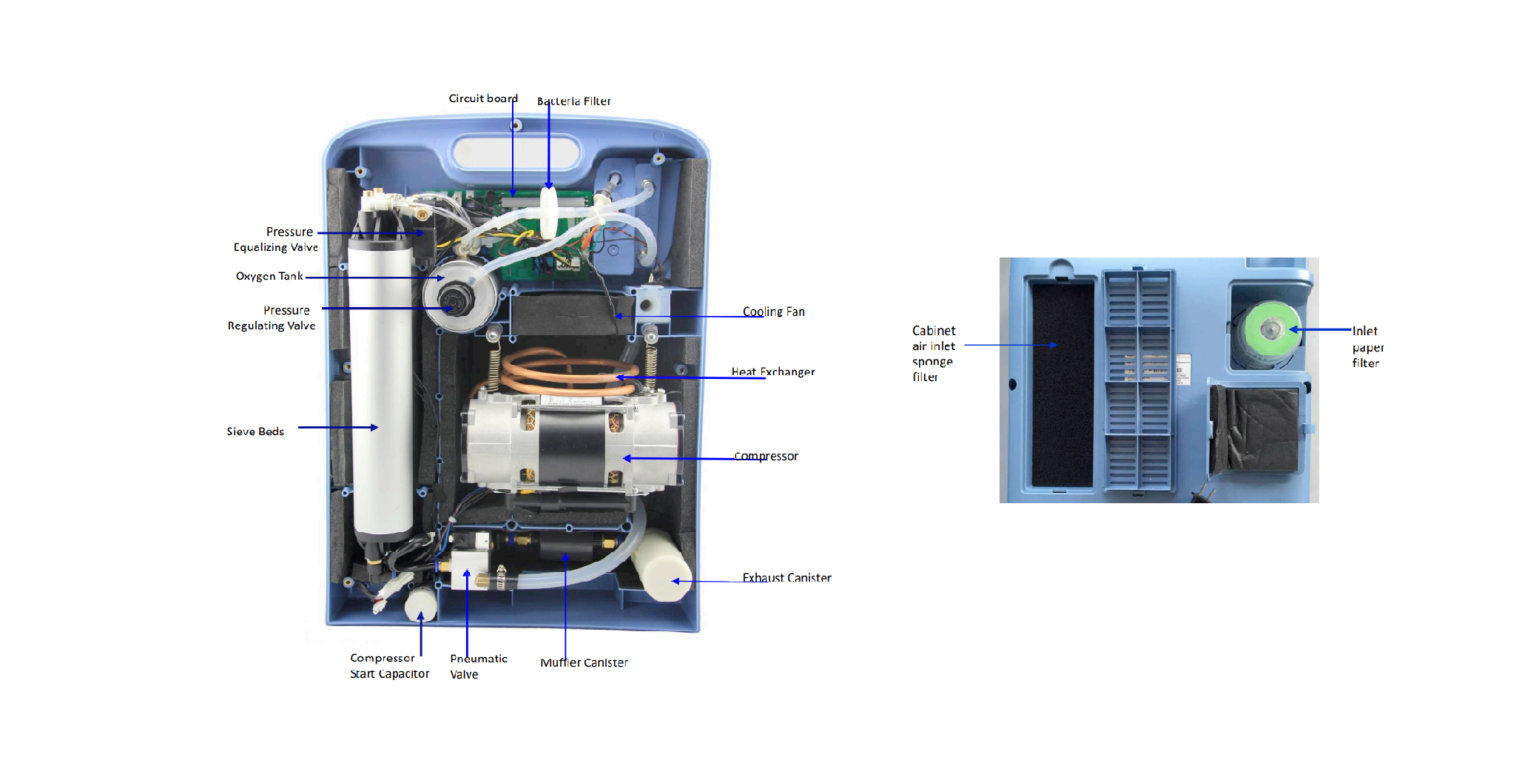 Circuit board
Bacteria Filter
Pressure Equalizing Valve
Oxygen Tank
Pressure Regulating Valve
Cooling Fan
Heat Exchanger
Sieve Beds
Compressor
Exhaust Canister
Compressor Start Capacitor
Pneumatic Valve
Muffler Canister

Cabinet air inlet sponge filter
Inlet paper filter